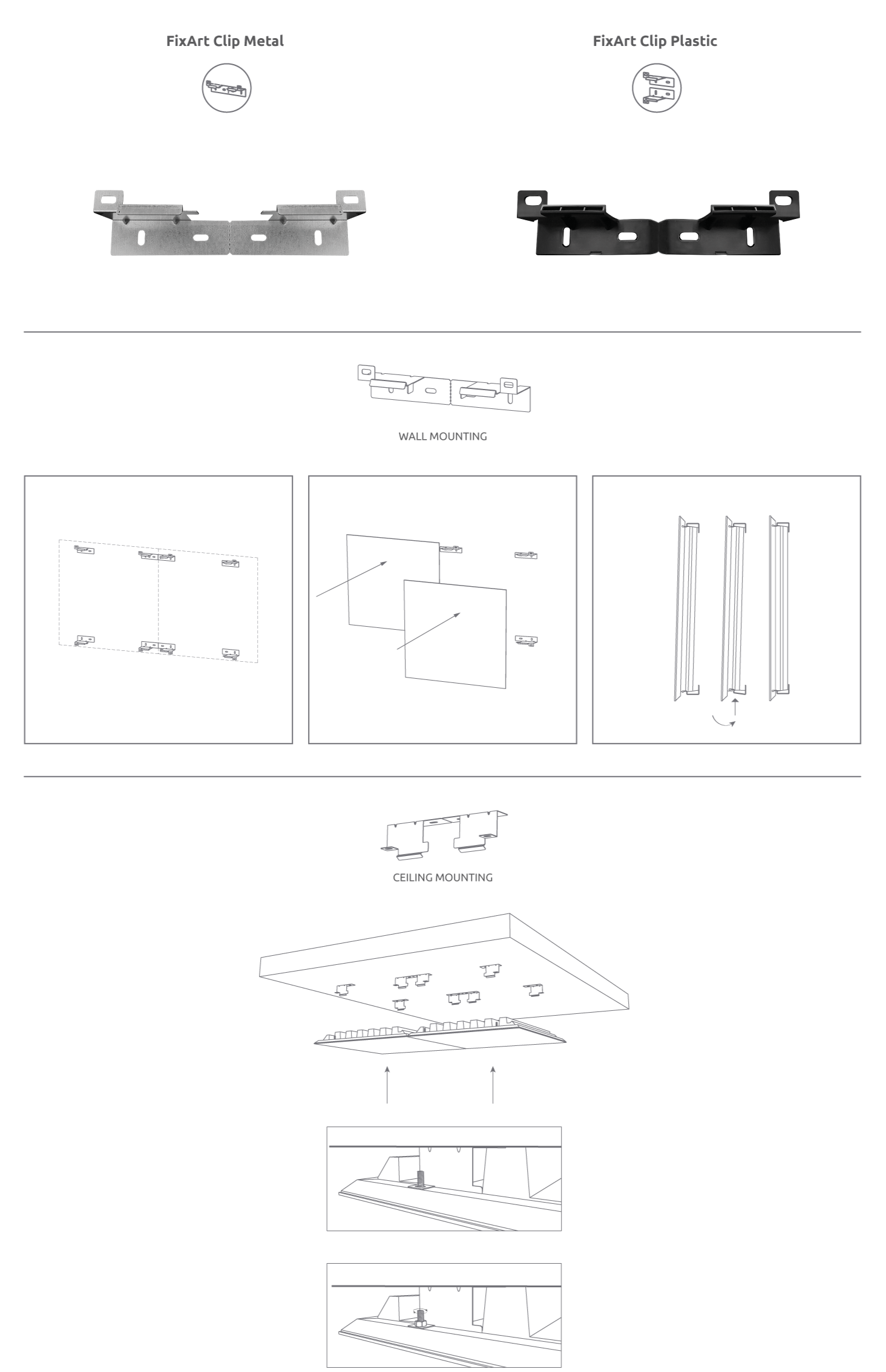 FixArt Clip Metal

FixArt Clip Plastic

WALL MOUNTING

CEILING MOUNTING